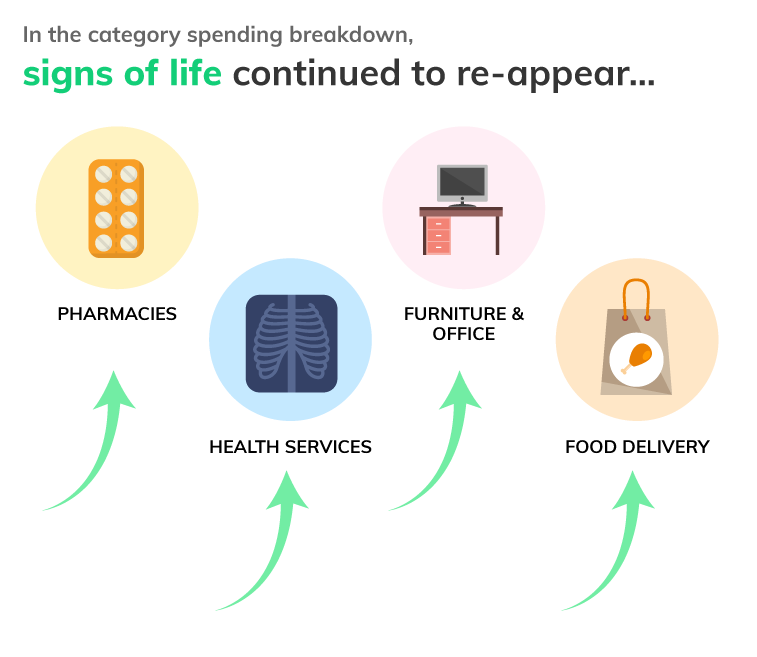 In the category spending breakdown,
signs of life continued to re-appear...

PHARMACIES

HEALTH SERVICES

FURNITURE & OFFICE

FOOD DELIVERY